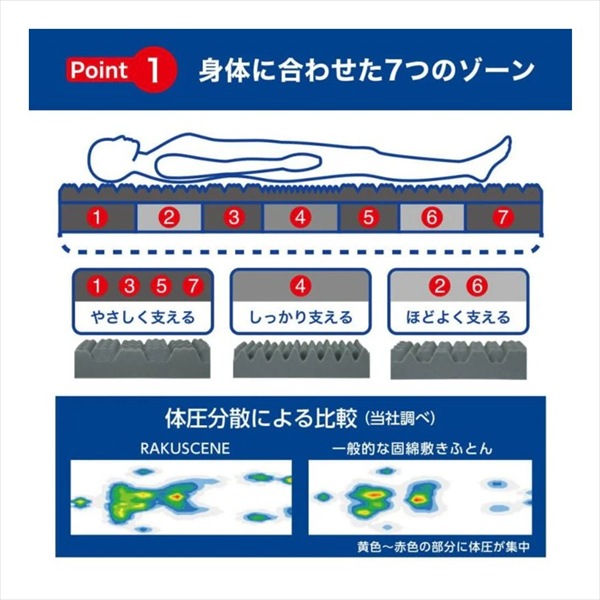 Point 1 身体に合わせた7つのゾーン

1 2 3 4 5 6 7

1 3 5 7
やさしく支える

4
しっかり支える

2 6
ほどよく支える

体圧分散による比較（当社調べ）

RAKUSCENE

一般的な固綿敷きふとん

黄色～赤色の部分に体圧が集中