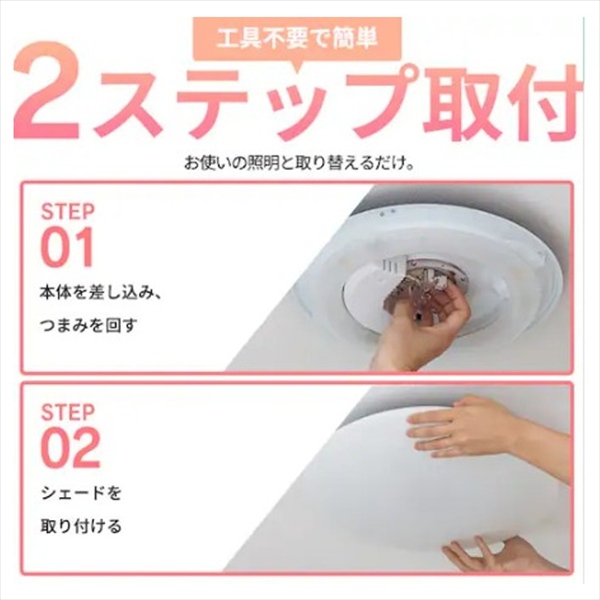 工具不要で簡単

2ステップ取付

お使いの照明と取り替えるだけ。

STEP
01
本体を差し込み、
つまみを回す

STEP
02
シェードを
取り付ける