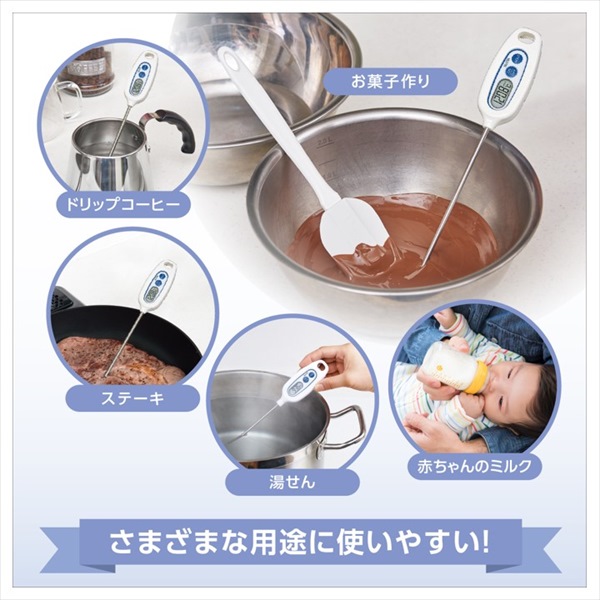 お菓子作り

ドリップコーヒー

ステーキ

湯せん

赤ちゃんのミルク

さまざまな用途に使いやすい!