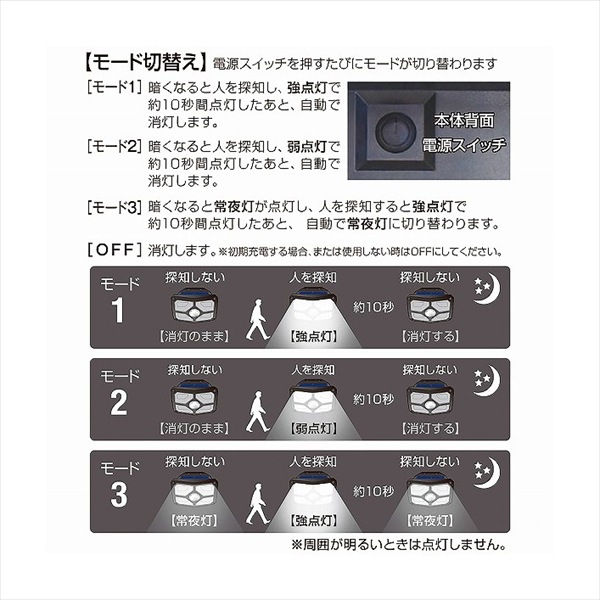 【モード切替え】電源スイッチを押すたびにモードが切り替わります

［モード1］暗くなると人を探知し、強点灯で約10秒間点灯したあと、自動で消灯します。

［モード2］暗くなると人を探知し、弱点灯で約10秒間点灯したあと、自動で消灯します。

本体背面
電源スイッチ

［モード3］暗くなると常夜灯が点灯し、人を探知すると強点灯で約10秒間点灯したあと、自動で常夜灯に切り替わります。

［OFF］消灯します。※初期充電する場合、または使用しない時はOFFにしてください。

モード 1
探知しない
【消灯のまま】
人を探知
【強点灯】
約10秒
探知しない
【消灯する】

モード 2
探知しない
【消灯のまま】
人を探知
【弱点灯】
約10秒
探知しない
【消灯する】

モード 3
探知しない
【常夜灯】
人を探知
【強点灯】
約10秒
探知しない
【常夜灯】

※周囲が明るいときは点灯しません。