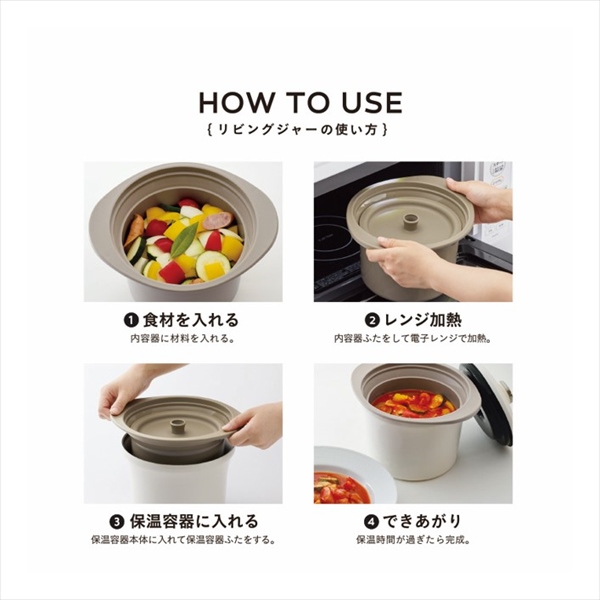 HOW TO USE
{ リビングジャーの使い方 }

❶ 食材を入れる
内容器に材料を入れる。

❷ レンジ加熱
内容器ふたをして電子レンジで加熱。

❸ 保温容器に入れる
保温容器本体に入れて保温容器ふたをする。

❹ できあがり
保温時間が過ぎたら完成。