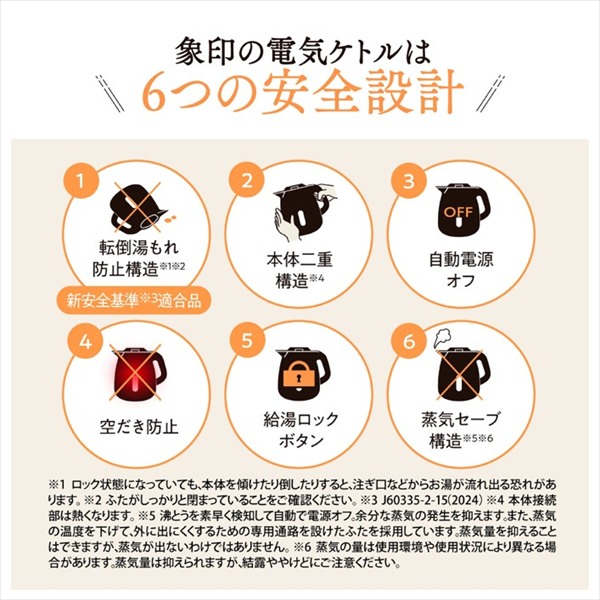 象印の電気ケトルは
6つの安全設計

1
転倒湯もれ防止構造※1※2
新安全基準※3適合品

2
本体二重構造※4

3
OFF
自動電源オフ

4
空だき防止

5
給湯ロックボタン

6
蒸気セーブ構造※5※6

※1 ロック状態になっていても、本体を傾けたり倒したりすると、注ぎ口などからお湯が流れ出る恐れがあります。※2 ふたがしっかりと閉まっていることをご確認ください。※3 J60335-2-15(2024) ※4 本体接続部は熱くなります。※5 沸とうを素早く検知して自動で電源オフ。余分な蒸気の発生を抑えます。また、蒸気の温度を下げて、外に出にくくするための専用通路を設けたふたを採用しています。蒸気量を抑えることはできますが、蒸気が出ないわけではありません。※6 蒸気の量は使用環境や使用状況により異なる場合があります。蒸気量は抑えられますが、結露ややけどにご注意ください。