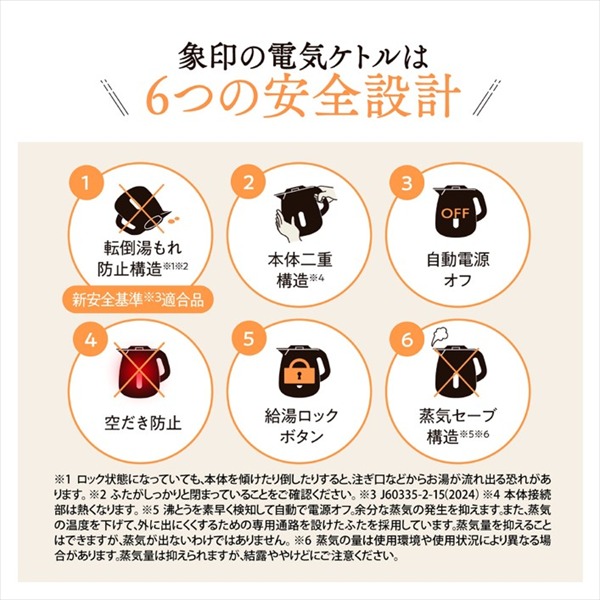 象印の電気ケトルは
6つの安全設計

1
転倒湯もれ防止構造※1※2
新安全基準※3適合品

2
本体二重構造※4

3
OFF
自動電源オフ

4
空だき防止

5
給湯ロックボタン

6
蒸気セーブ構造※5※6

※1 ロック状態になっていても、本体を傾けたり倒したりすると、注ぎ口などからお湯が流れ出る恐れがあります。※2 ふたがしっかりと閉まっていることをご確認ください。※3 J60335-2-15(2024) ※4 本体接続部は熱くなります。※5 沸とうを素早く検知して自動で電源オフ。余分な蒸気の発生を抑えます。また、蒸気の温度を下げて、外に出にくくするための専用通路を設けたふたを採用しています。蒸気量を抑えることはできますが、蒸気が出ないわけではありません。※6 蒸気の量は使用環境や使用状況により異なる場合があります。蒸気量は抑えられますが、結露ややけどにご注意ください。