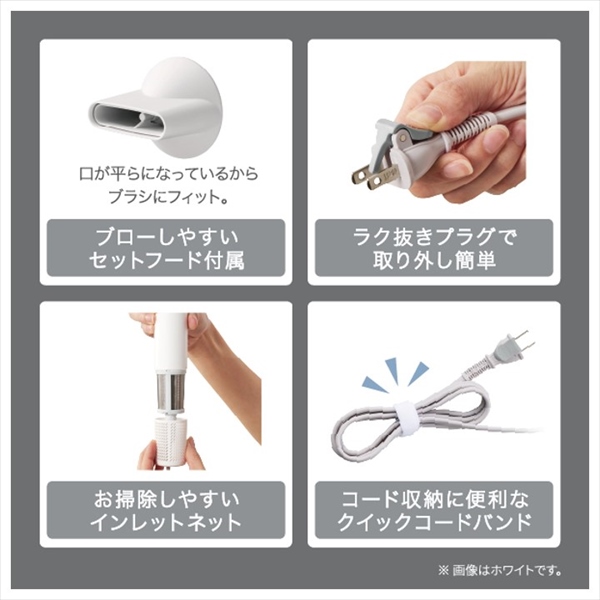 口が平らになっているから
ブラシにフィット。

ブローしやすい
セットフード付属

ラク抜きプラグで
取り外し簡単

お掃除しやすい
インレットネット

コード収納に便利な
クイックコードバンド

※ 画像はホワイトです。