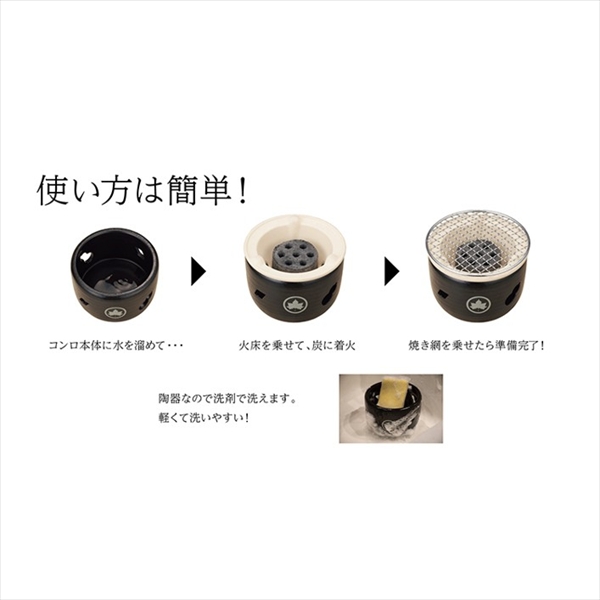 使い方は簡単！

コンロ本体に水を溜めて・・・

火床を乗せて、炭に着火

焼き網を乗せたら準備完了！

陶器なので洗剤で洗えます。
軽くて洗いやすい！